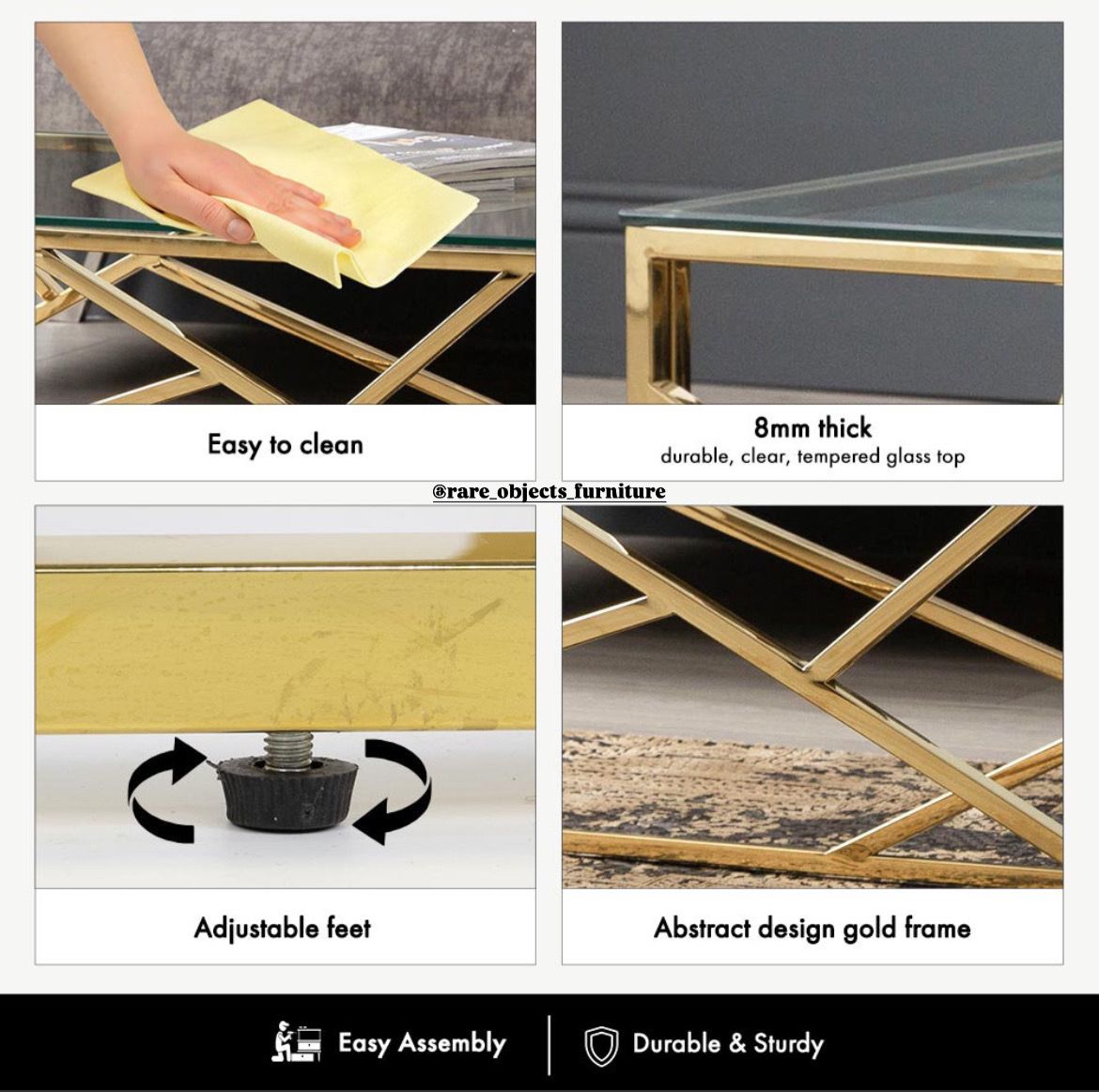 Easy to clean

8mm thick
durable, clear, tempered glass top

@rare_objects_furniture

Adjustable feet

Abstract design gold frame

Easy Assembly

Durable & Sturdy